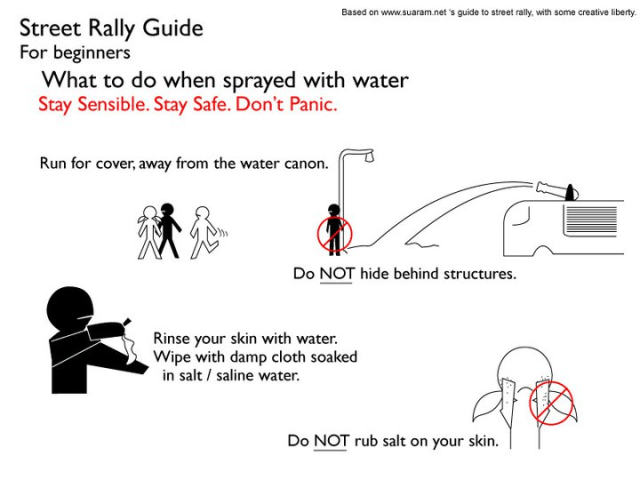 Based on www.suaram.net 's guide to street rally, with some creative liberty.

Street Rally Guide
For beginners

What to do when sprayed with water
Stay Sensible. Stay Safe. Don't Panic.

Run for cover, away from the water canon.

Do NOT hide behind structures.

Rinse your skin with water.
Wipe with damp cloth soaked in salt / saline water.

Do NOT rub salt on your skin.